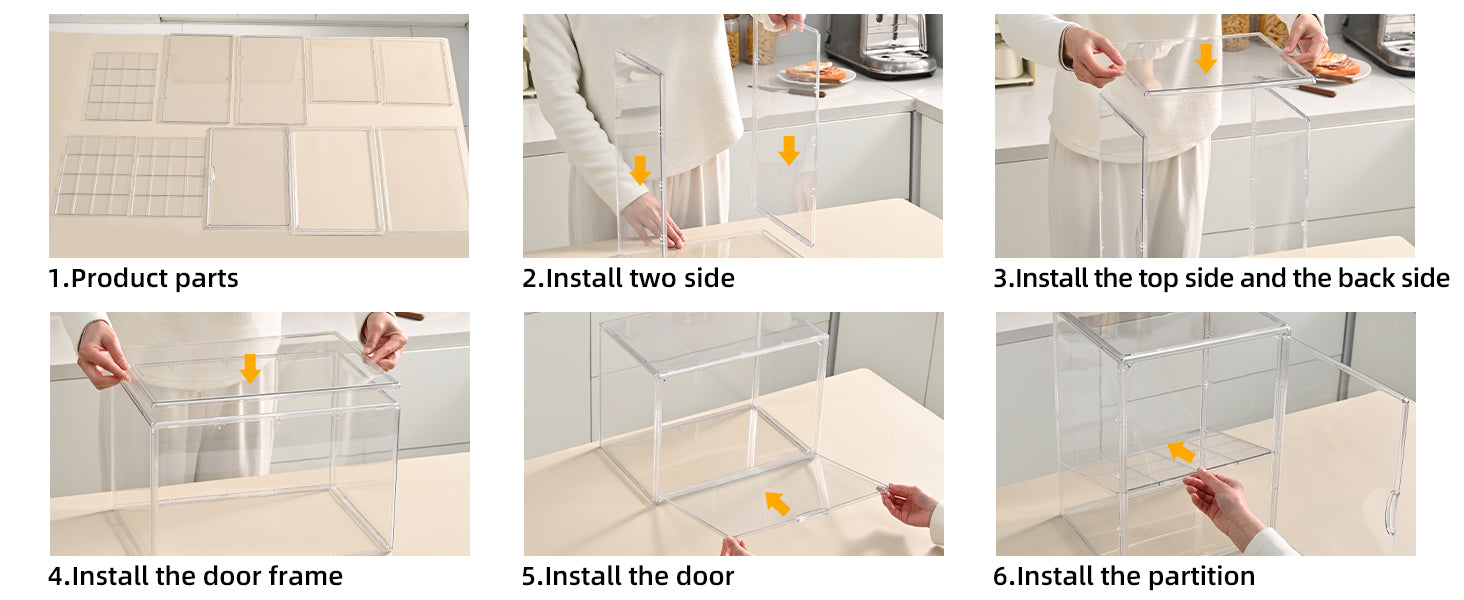 1.Product parts

2.Install two side

3.Install the top side and the back side

4.Install the door frame

5.Install the door

6.Install the partition