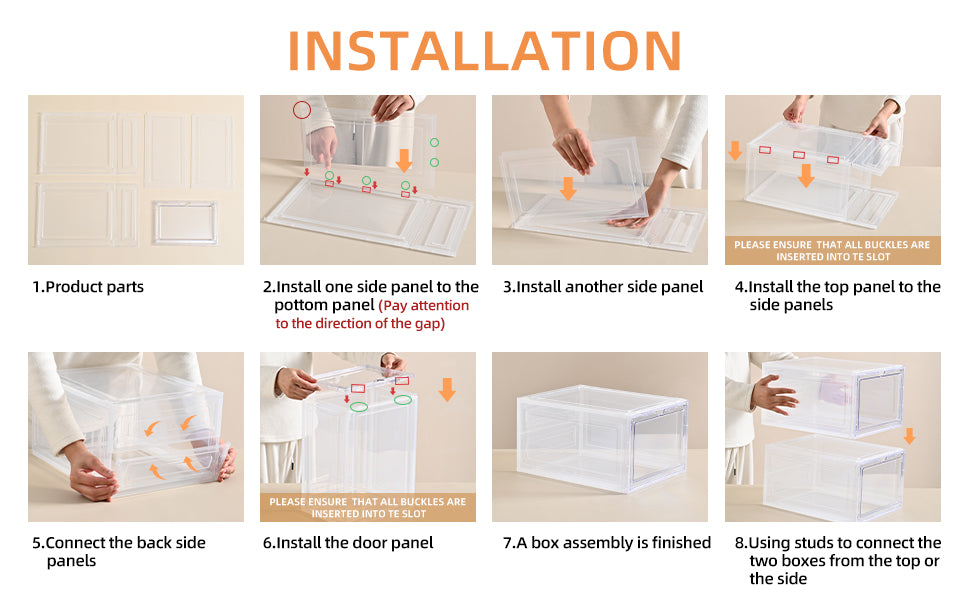 INSTALLATION

1.Product parts

2.Install one side panel to the pottom panel (Pay attention to the direction of the gap)

3.Install another side panel

PLEASE ENSURE THAT ALL BUCKLES ARE INSERTED INTO TE SLOT

4.Install the top panel to the side panels

5.Connect the back side panels

PLEASE ENSURE THAT ALL BUCKLES ARE INSERTED INTO TE SLOT

6.Install the door panel

7.A box assembly is finished

8.Using studs to connect the two boxes from the top or the side