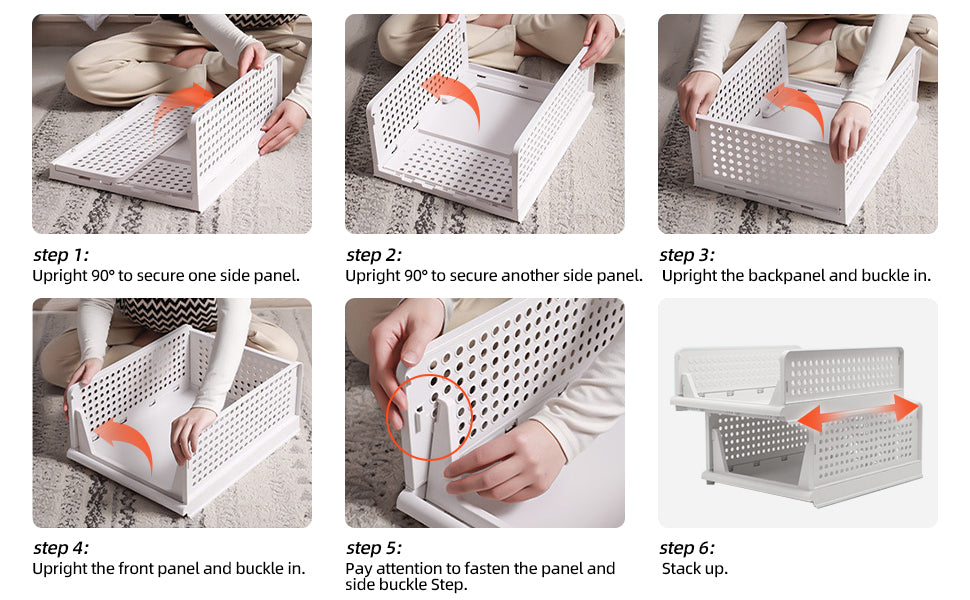 step 1:
Upright 90° to secure one side panel.

step 2:
Upright 90° to secure another side panel.

step 3:
Upright the backpanel and buckle in.

step 4:
Upright the front panel and buckle in.

step 5:
Pay attention to fasten the panel and side buckle Step.

step 6:
Stack up.