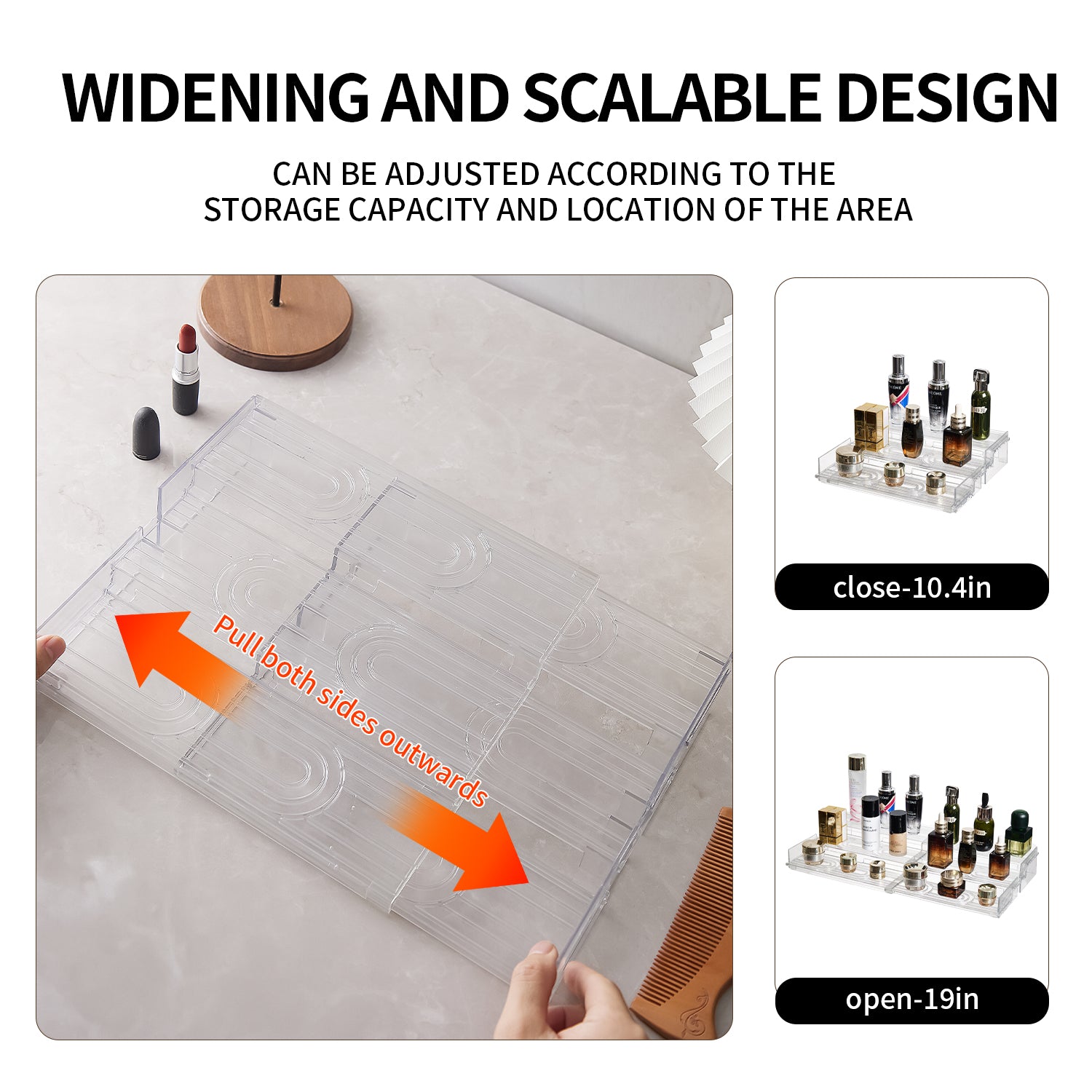 WIDENING AND SCALABLE DESIGN

CAN BE ADJUSTED ACCORDING TO THE STORAGE CAPACITY AND LOCATION OF THE AREA

Pull both sides outwards

close-10.4in

open-19in