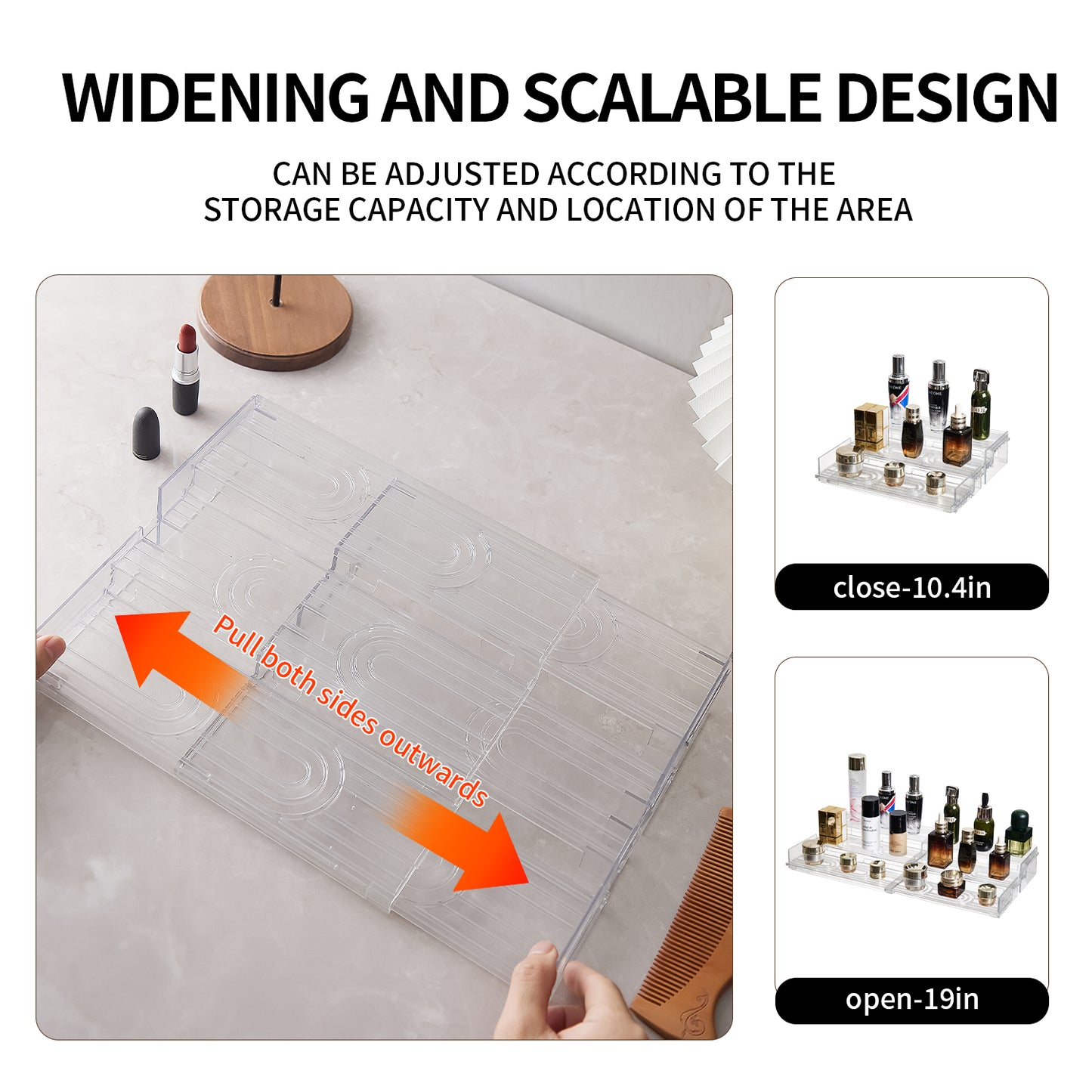 WIDENING AND SCALABLE DESIGN

CAN BE ADJUSTED ACCORDING TO THE STORAGE CAPACITY AND LOCATION OF THE AREA

Pull both sides outwards

close-10.4in

open-19in