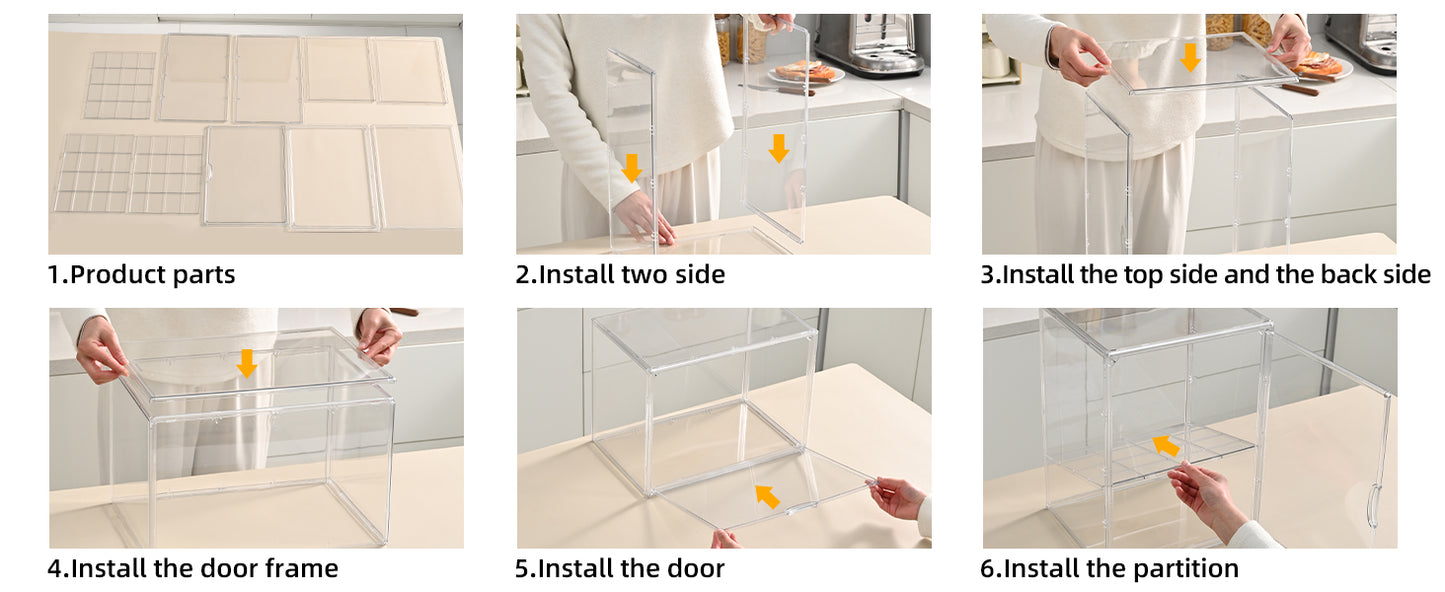 1.Product parts

2.Install two side

3.Install the top side and the back side

4.Install the door frame

5.Install the door

6.Install the partition